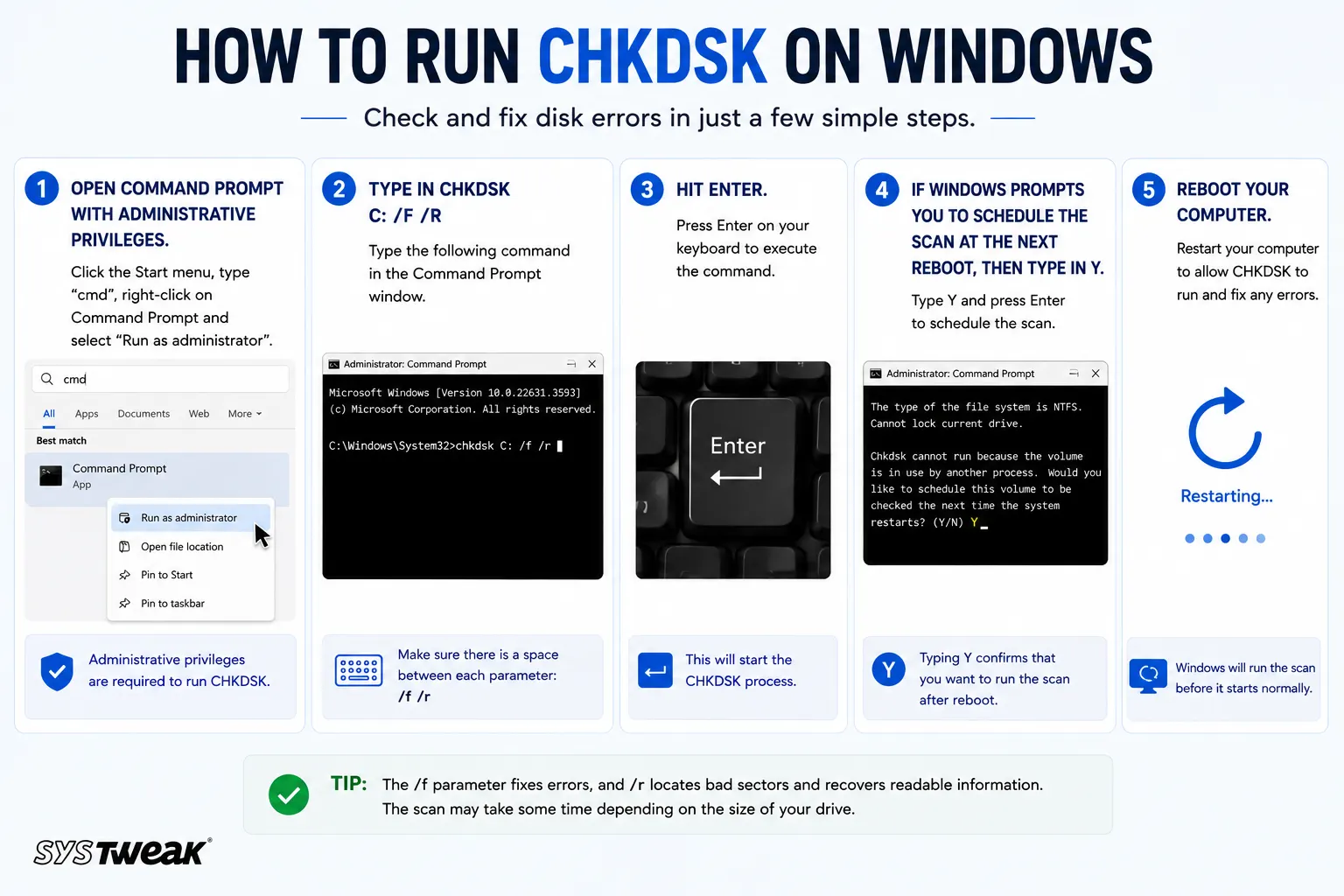 HOW TO RUN CHKDSK ON WINDOWS

Check and fix disk errors in just a few simple steps.

1 OPEN COMMAND PROMPT WITH ADMINISTRATIVE PRIVILEGES.

Click the Start menu, type “cmd”, right-click on Command Prompt and select “Run as administrator”.

cmd

All Apps Documents Web More

Best match

Command Prompt
App

Run as administrator
Open file location
Pin to Start
Pin to taskbar

Administrative privileges are required to run CHKDSK.

2 TYPE IN CHKDSK C: /F /R

Type the following command in the Command Prompt window.

Administrator: Command Prompt

Microsoft Windows [Version 10.0.22631.3593]
(c) Microsoft Corporation. All rights reserved.

C:\Windows\System32>chkdsk C: /f /r

Make sure there is a space between each parameter: /f /r

3 HIT ENTER.

Press Enter on your keyboard to execute the command.

Enter

This will start the CHKDSK process.

4 IF WINDOWS PROMPTS YOU TO SCHEDULE THE SCAN AT THE NEXT REBOOT, THEN TYPE IN Y.

Type Y and press Enter to schedule the scan.

Administrator: Command Prompt

The type of the file system is NTFS.
Cannot lock current drive.

Chkdsk cannot run because the volume is in use by another process. Would you like to schedule this volume to be checked the next time the system restarts? (Y/N) Y

Y Typing Y confirms that you want to run the scan after reboot.

5 REBOOT YOUR COMPUTER.

Restart your computer to allow CHKDSK to run and fix any errors.

Restarting...

Windows will run the scan before it starts normally.

TIP: The /f parameter fixes errors, and /r locates bad sectors and recovers readable information. The scan may take some time depending on the size of your drive.

SYSTWEAK®